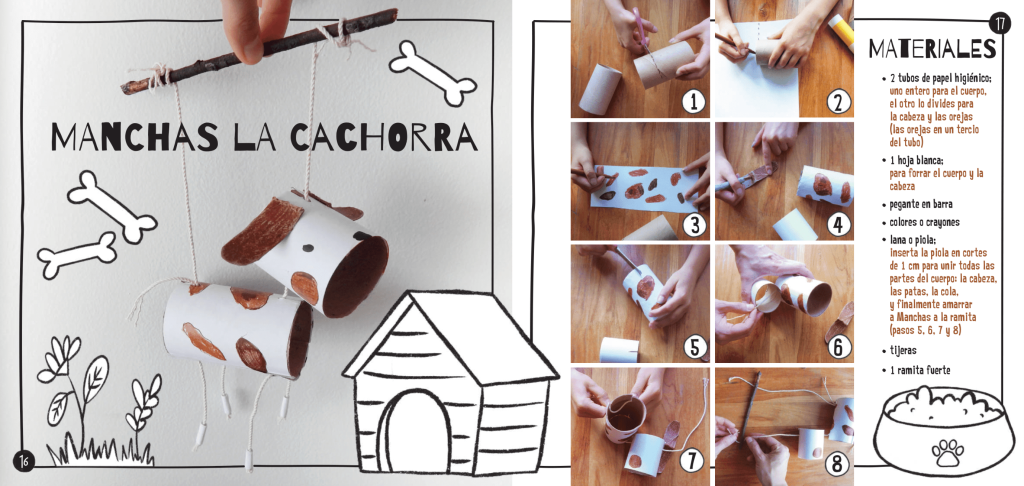 MANCHAS LA CACHORRA

16

1
2
3
4
5
6
7
8

17

MATERIALES

• 2 tubos de papel higiénico: uno entero para el cuerpo, el otro lo divides para la cabeza y las orejas (las orejas en un tercio del tubo)

• 1 hoja blanca: para forrar el cuerpo y la cabeza

• pegante en barra

• colores o crayones

• lana o piola: inserta la piola en cortes de 1 cm para unir todas las partes del cuerpo: la cabeza, las patas, la cola, y finalmente amarrar a Manchas a la ramita (pasos 5, 6, 7 y 8)

• tijeras

• 1 ramita fuerte